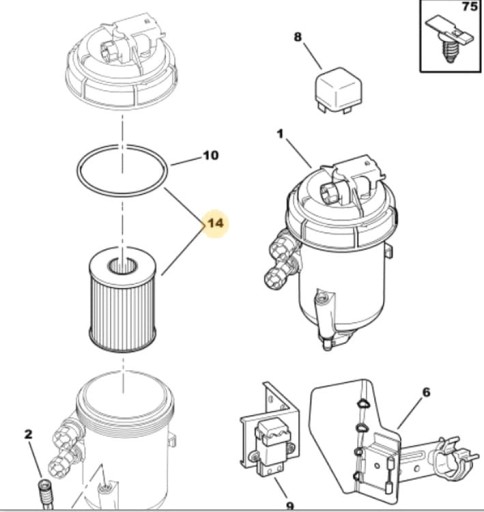 75
8
1
10
14
6
2
9