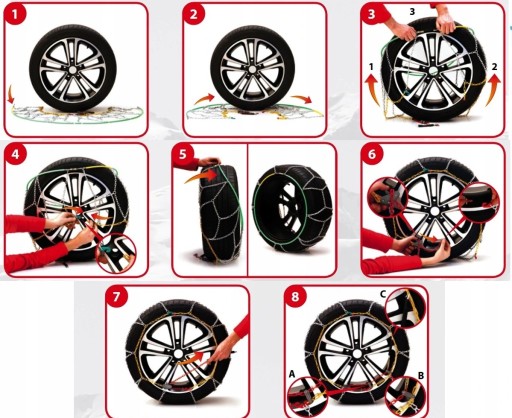 1

2

3
3
1
2

4

5

6

7

8
C
A
B