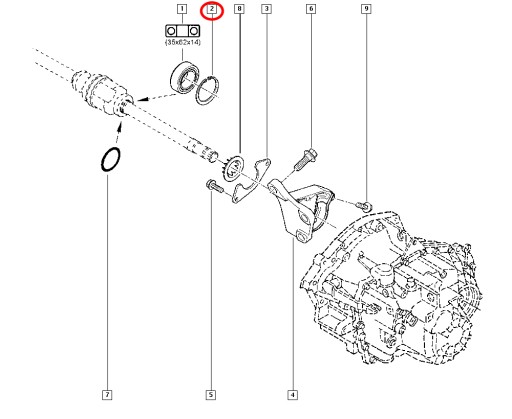 1
2
8
3
6
9
(35x62x14)
7
5
4