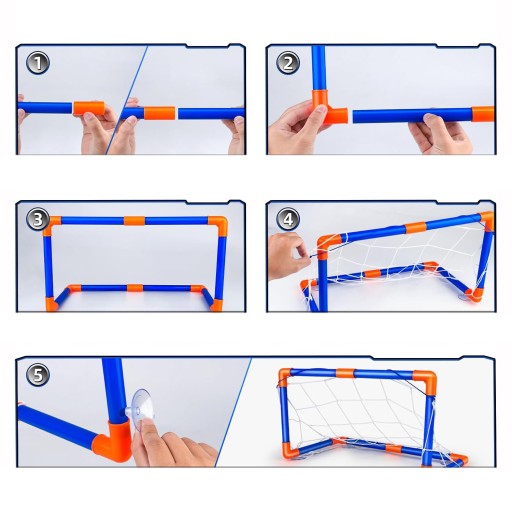 1

2

3

4

5