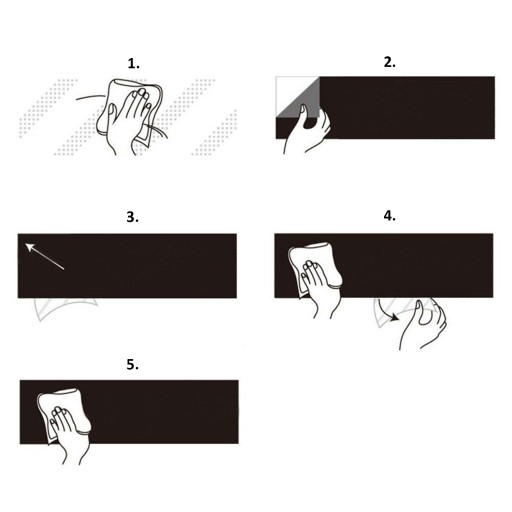 1.

2.

3.

4.

5.