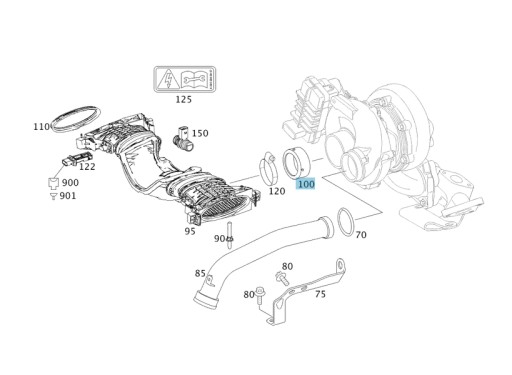 125

110

150

122

900

901

120

100

95

90

70

85

80

80

75