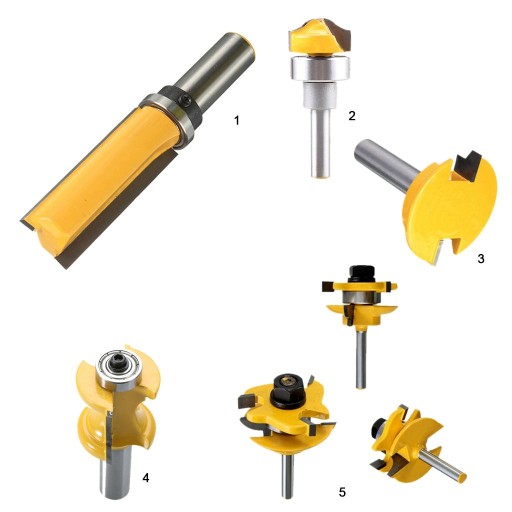 1

2

3

4

5