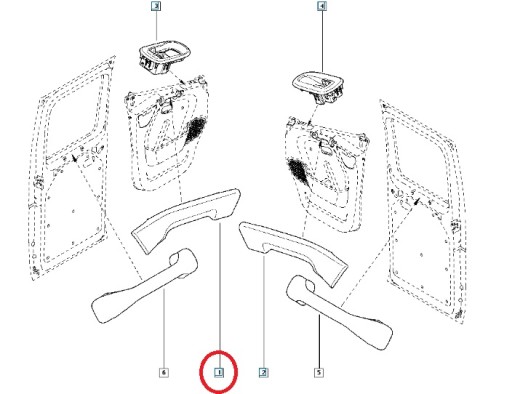 3
4
6
1
2
5