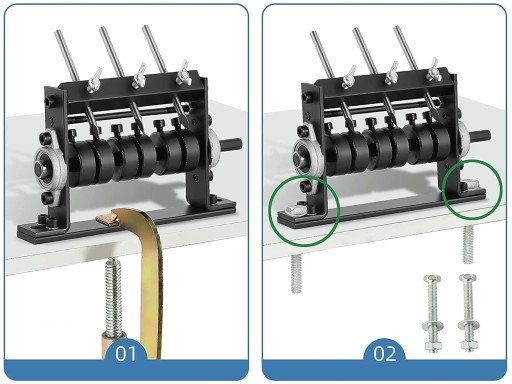 01

02