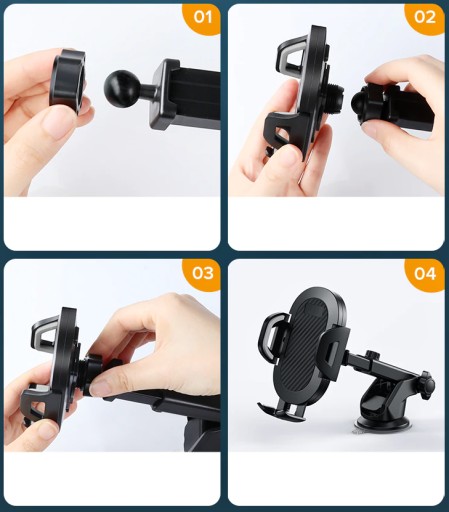 01

02

03

04