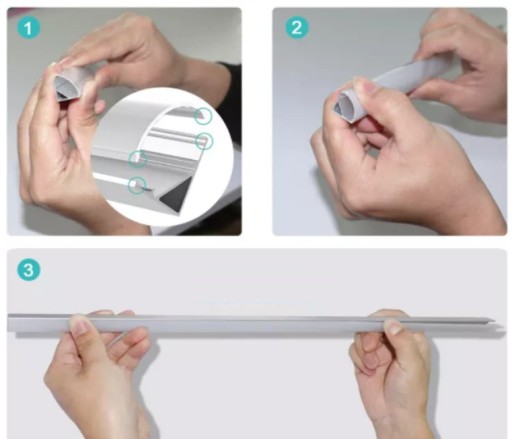 1

2

3