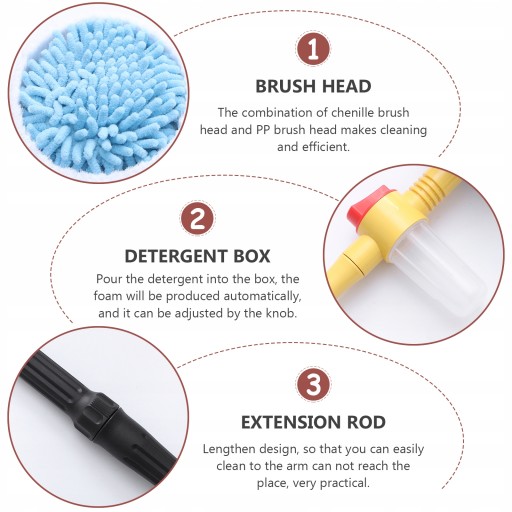 1

BRUSH HEAD

The combination of chenille brush head and PP brush head makes cleaning and efficient.

2

DETERGENT BOX

Pour the detergent into the box, the foam will be produced automatically, and it can be adjusted by the knob.

3

EXTENSION ROD

Lengthen design, so that you can easily clean to the arm can not reach the place, very practical.