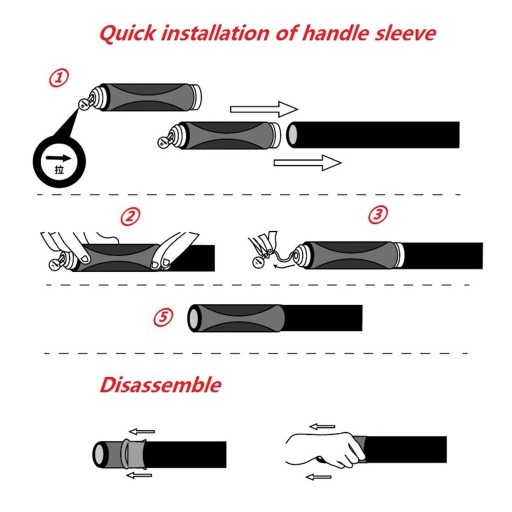 Quick installation of handle sleeve

①

拉

②

③

⑤

Disassemble