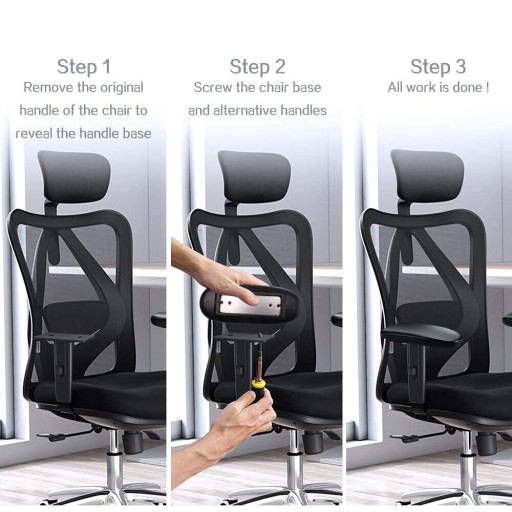 Step 1
Remove the original handle of the chair to reveal the handle base

Step 2
Screw the chair base and alternative handles

Step 3
All work is done !