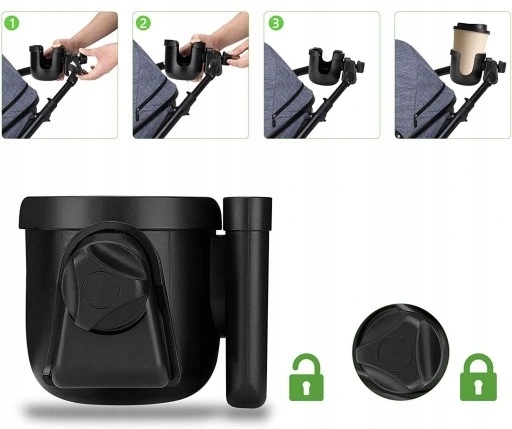 1

2

3