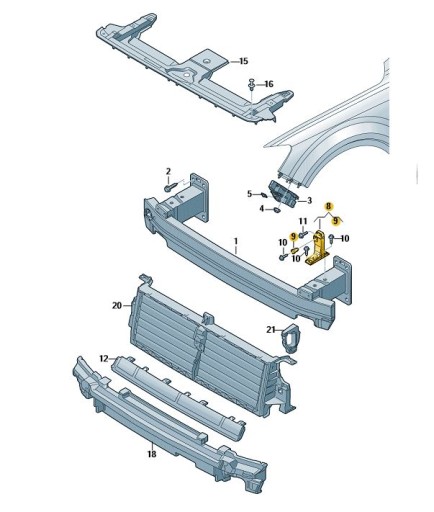 15
16
2
5
3
4
8
9
11
9
10
10
10
1
20
21
12
18