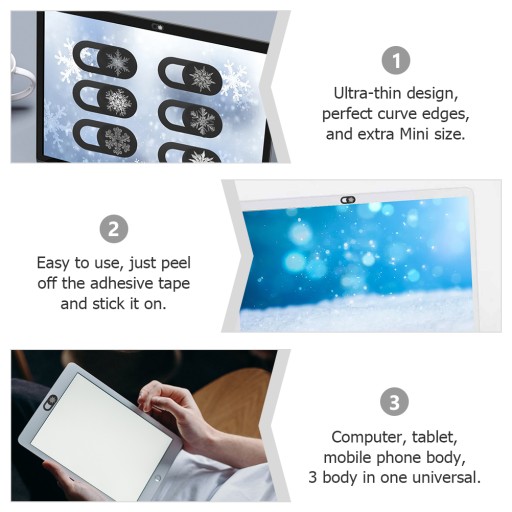 1

Ultra-thin design, perfect curve edges, and extra Mini size.

2

Easy to use, just peel off the adhesive tape and stick it on.

3

Computer, tablet, mobile phone body, 3 body in one universal.