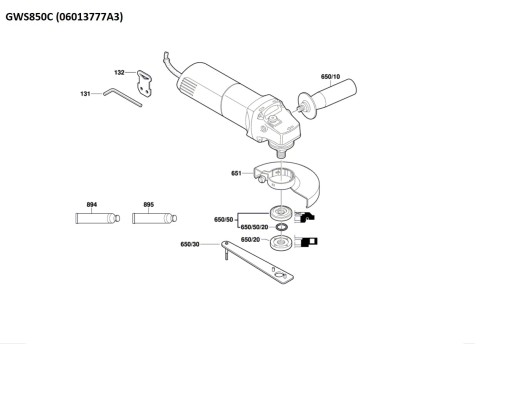 GWS850C (06013777A3)

132
131
650/10
651
894
895
650/50
650/50/20
650/20
650/30