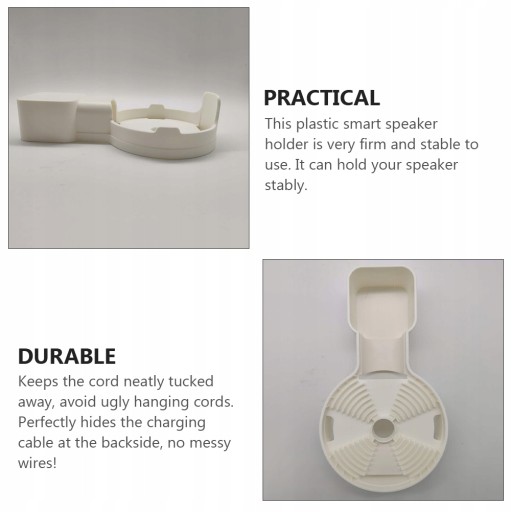 PRACTICAL
This plastic smart speaker holder is very firm and stable to use. It can hold your speaker stably.

DURABLE
Keeps the cord neatly tucked away, avoid ugly hanging cords. Perfectly hides the charging cable at the backside, no messy wires!