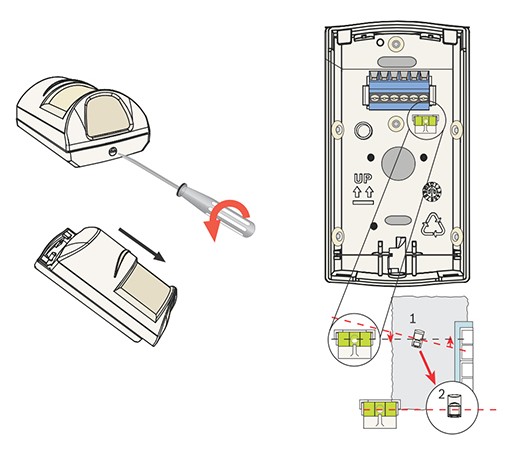 UP

1

2