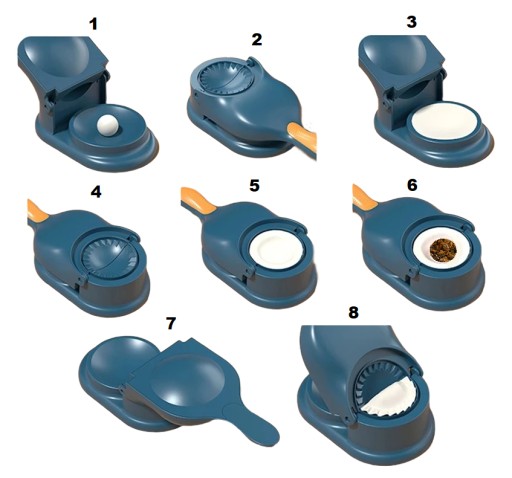 1

2

3

4

5

6

7

8