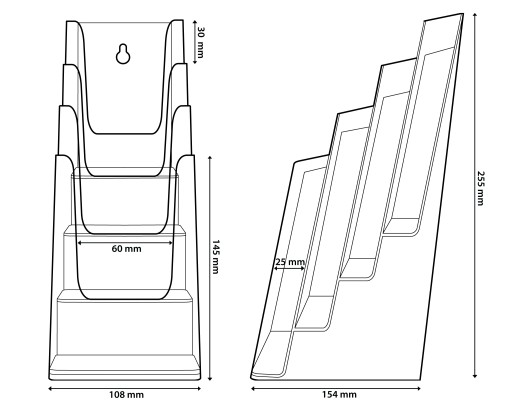 30 mm
60 mm
145 mm
108 mm
25 mm
255 mm
154 mm