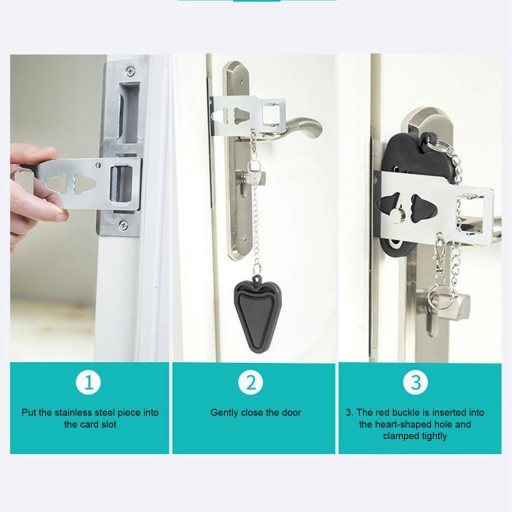 1

Put the stainless steel piece into the card slot

2

Gently close the door

3

3. The red buckle is inserted into the heart-shaped hole and clamped tightly