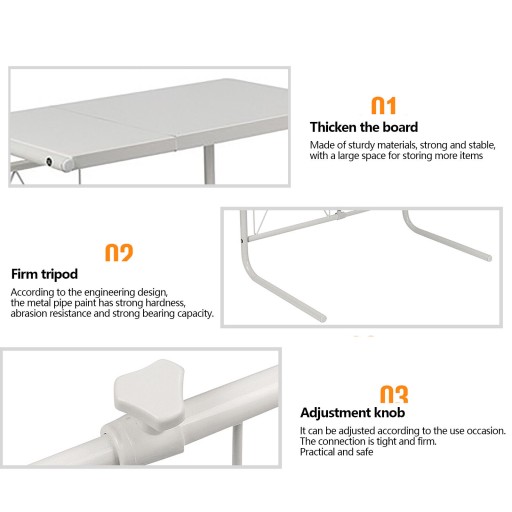 01
Thicken the board
Made of sturdy materials, strong and stable, with a large space for storing more items

02
Firm tripod
According to the engineering design, the metal pipe paint has strong hardness, abrasion resistance and strong bearing capacity.

03
Adjustment knob
It can be adjusted according to the use occasion. The connection is tight and firm. Practical and safe