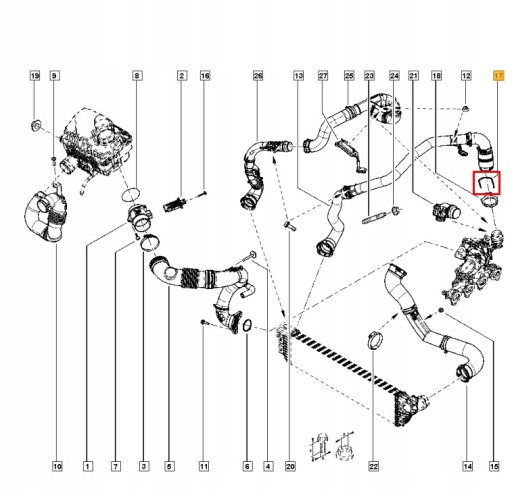 19 9 8 2 16 26 13 27 25 23 24 21 18 12 17

10 1 7 3 5 11 6 4 20 22 14 15