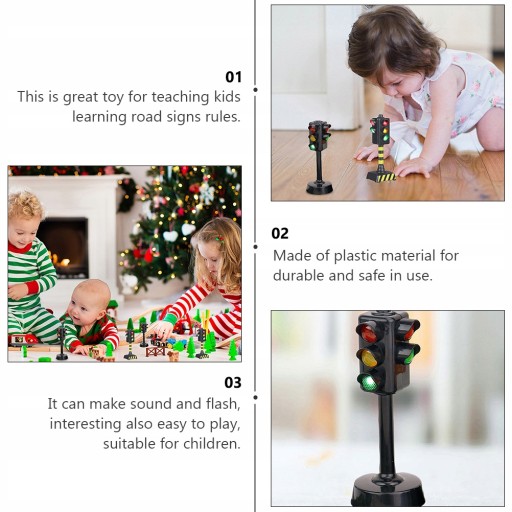 01
This is great toy for teaching kids learning road signs rules.

02
Made of plastic material for durable and safe in use.

03
It can make sound and flash, interesting also easy to play, suitable for children.