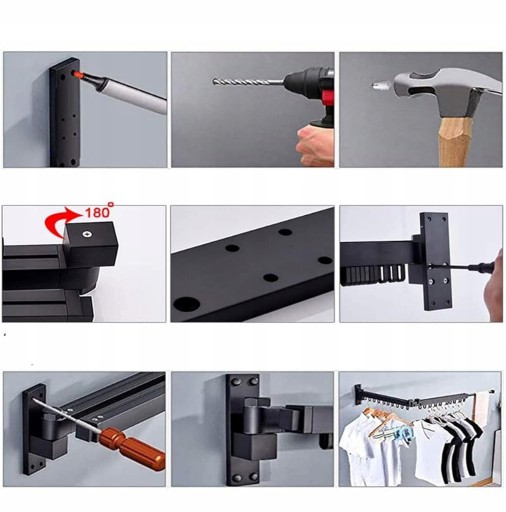 180°