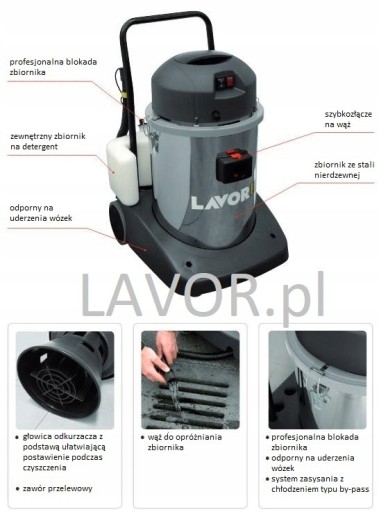 profesjonalna blokada zbiornika

zewnętrzny zbiornik na detergent

odporny na uderzenia wózek

szybkozłącze na wąż

zbiornik ze stali nierdzewnej

LAVOR

LAVOR.pl

• głowica odkurzacza z podstawą ułatwiającą postawienie podczas czyszczenia

• zawór przelewowy

• wąż do opróżniania zbiornika

• profesjonalna blokada zbiornika
• odporny na uderzenia wózek
• system zasysania z chłodzeniem typu by-pass