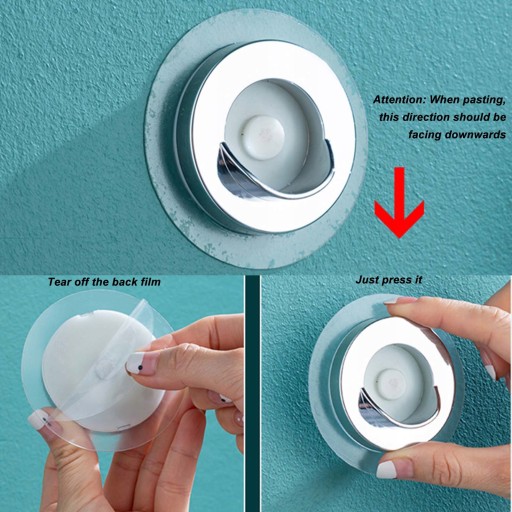 Attention: When pasting, this direction should be facing downwards

Tear off the back film

Just press it