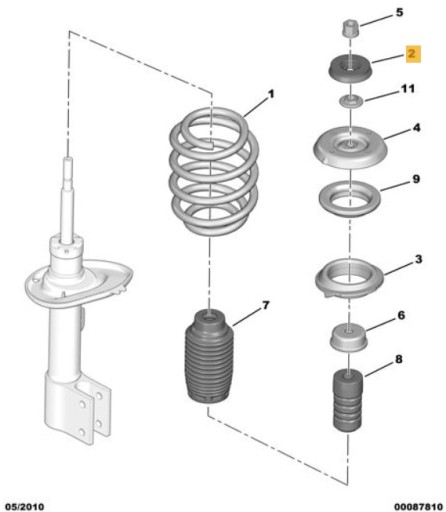 5
2
11
1
4
9
3
7
6
8
05/2010
00087810