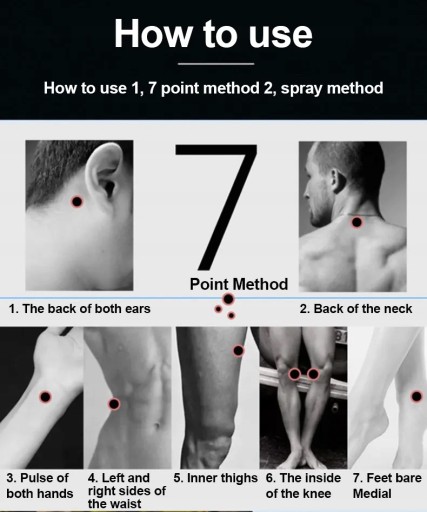 How to use

How to use 1, 7 point method 2, spray method

7

Point Method

1. The back of both ears

2. Back of the neck

3. Pulse of both hands

4. Left and right sides of the waist

5. Inner thighs

6. The inside of the knee

7. Feet bare Medial