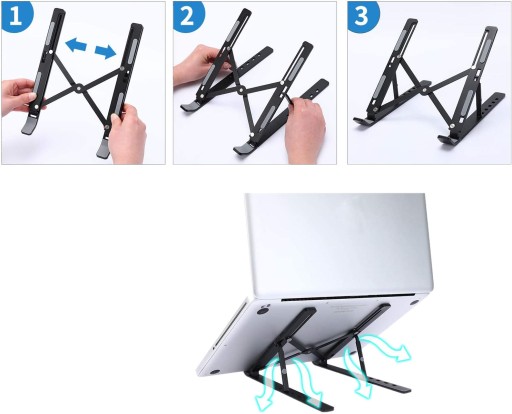 1

2

3