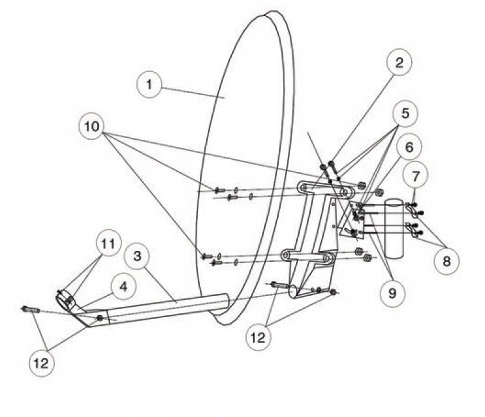 1
2
10
5
6
7
11
3
4
8
9
12
12