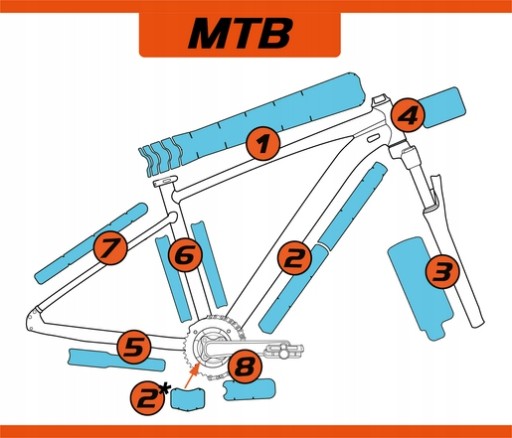 MTB

1

4

7

6

2

3

5

8

2*