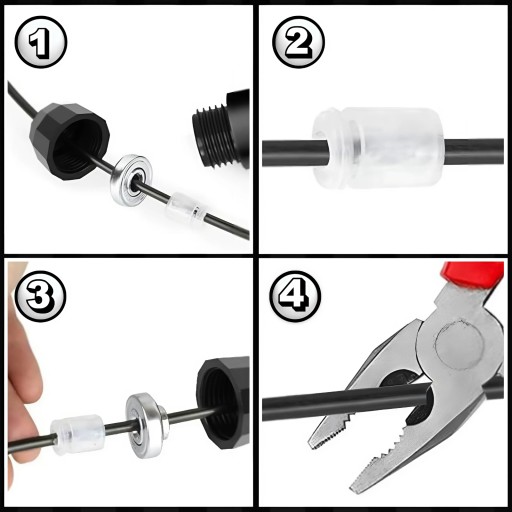 1

2

3

4