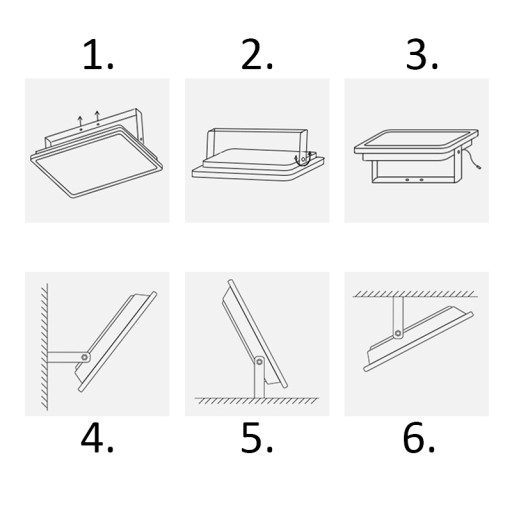 1.

2.

3.

4.

5.

6.