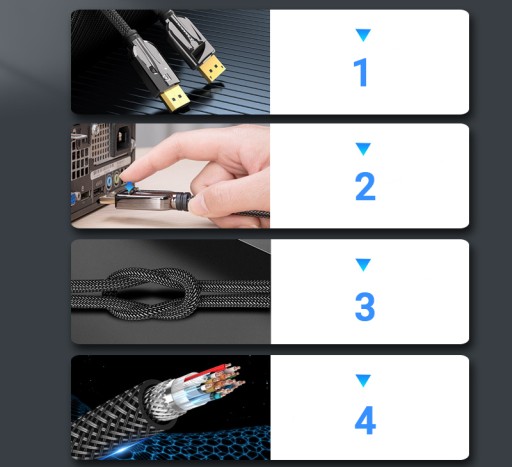 1

2

3

4