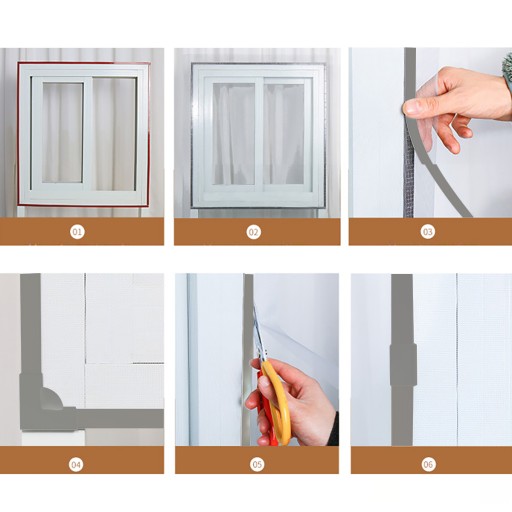 01

02

03

04

05

06