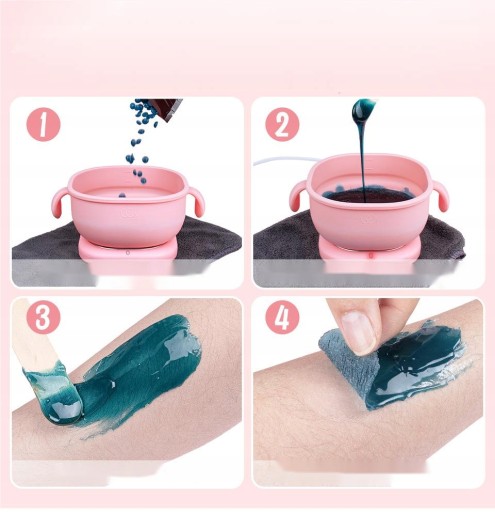 1
2
3
4