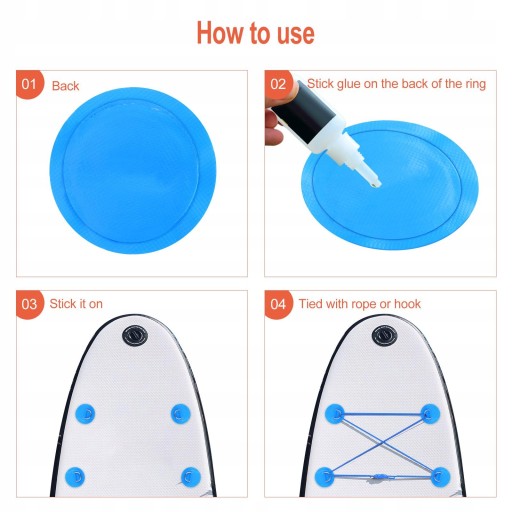 How to use

01 Back

02 Stick glue on the back of the ring

03 Stick it on

04 Tied with rope or hook