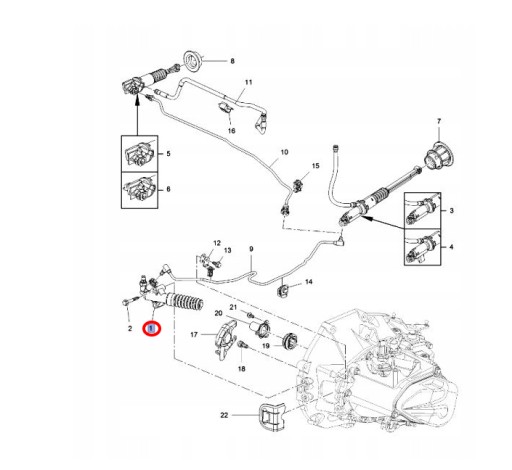 8
11
16
7
5
6
10
15
3
4
12
13
9
14
2
1
21
20
17
19
18
22