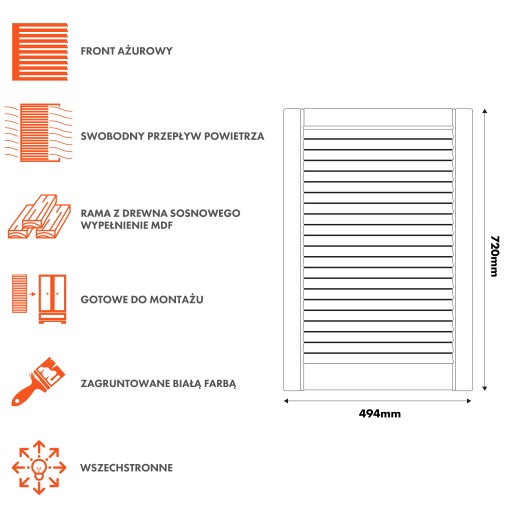 FRONT AŻUROWY

SWOBODNY PRZEPŁYW POWIETRZA

RAMA Z DREWNA SOSNOWEGO
WYPEŁNIENIE MDF

GOTOWE DO MONTAŻU

ZAGRUNTOWANE BIAŁĄ FARBĄ

WSZECHSTRONNE

720mm

494mm