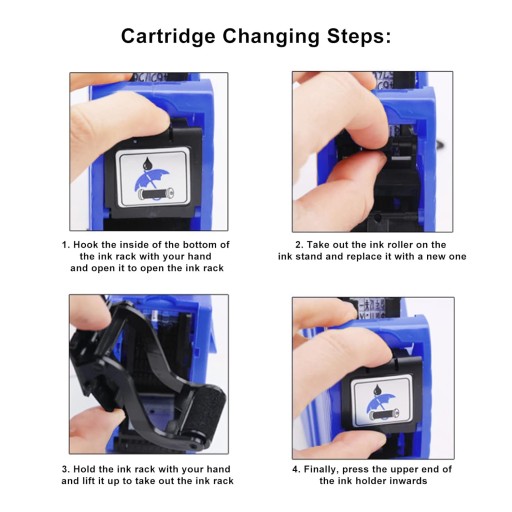 Cartridge Changing Steps:

1. Hook the inside of the bottom of the ink rack with your hand and open it to open the ink rack

2. Take out the ink roller on the ink stand and replace it with a new one

3. Hold the ink rack with your hand and lift it up to take out the ink rack

4. Finally, press the upper end of the ink holder inwards