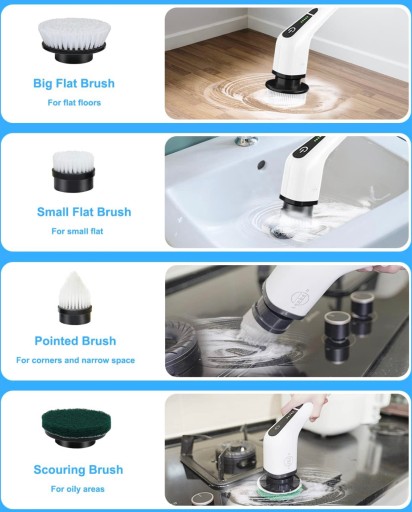 Big Flat Brush

For flat floors

Small Flat Brush

For small flat

Pointed Brush

For corners and narrow space

Scouring Brush

For oily areas