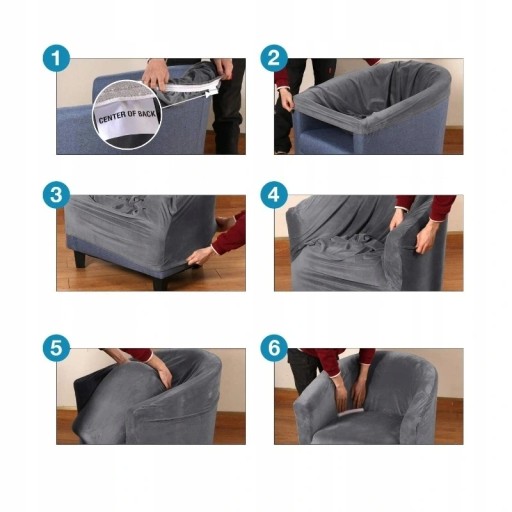 1

CENTER OF BACK

2

3

4

5

6