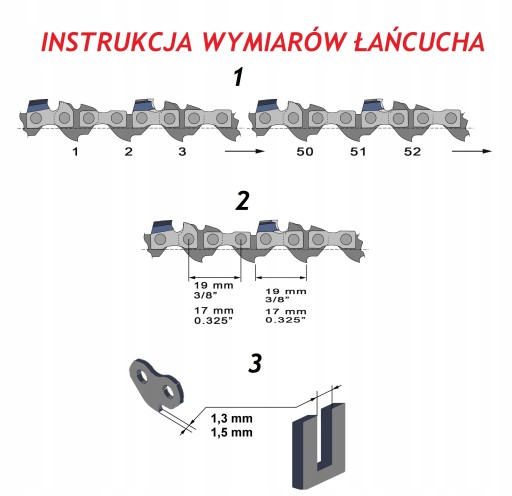 INSTRUKCJA WYMIARÓW ŁAŃCUCHA

1

1 2 3 50 51 52

2

19 mm
3/8"
17 mm
0.325"

19 mm
3/8"
17 mm
0.325"

3

1,3 mm
1,5 mm