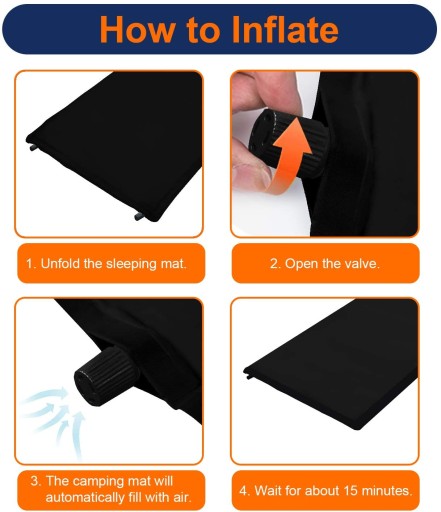 How to Inflate

1. Unfold the sleeping mat.

2. Open the valve.

3. The camping mat will automatically fill with air.

4. Wait for about 15 minutes.