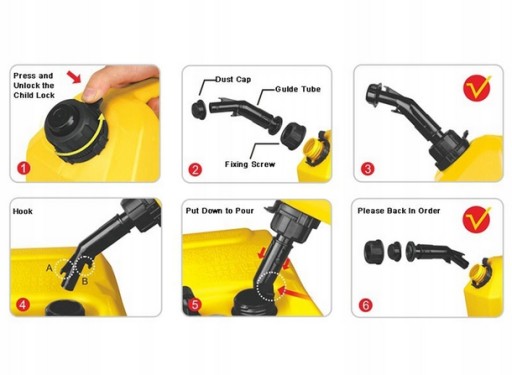 Press and Unlock the Child Lock

1

Dust Cap

Guide Tube

Fixing Screw

2

3

Hook

A

B

4

Put Down to Pour

5

Please Back In Order

6