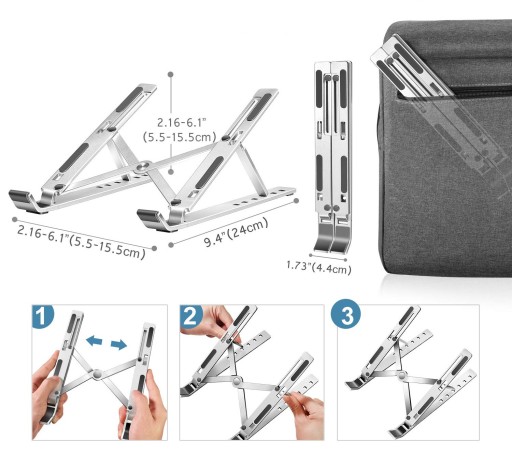 2.16-6.1"
(5.5-15.5cm)

2.16-6.1"(5.5-15.5cm)

9.4"(24cm)

1.73"(4.4cm)

1

2

3