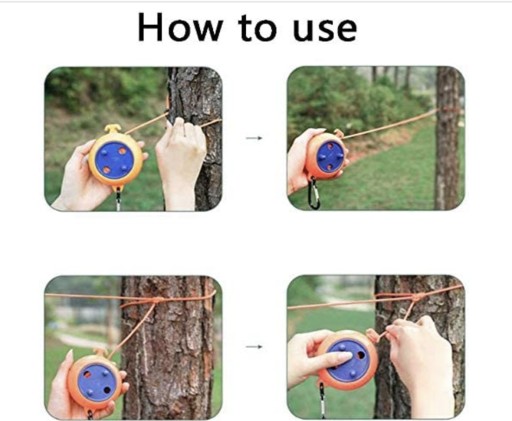 How to use